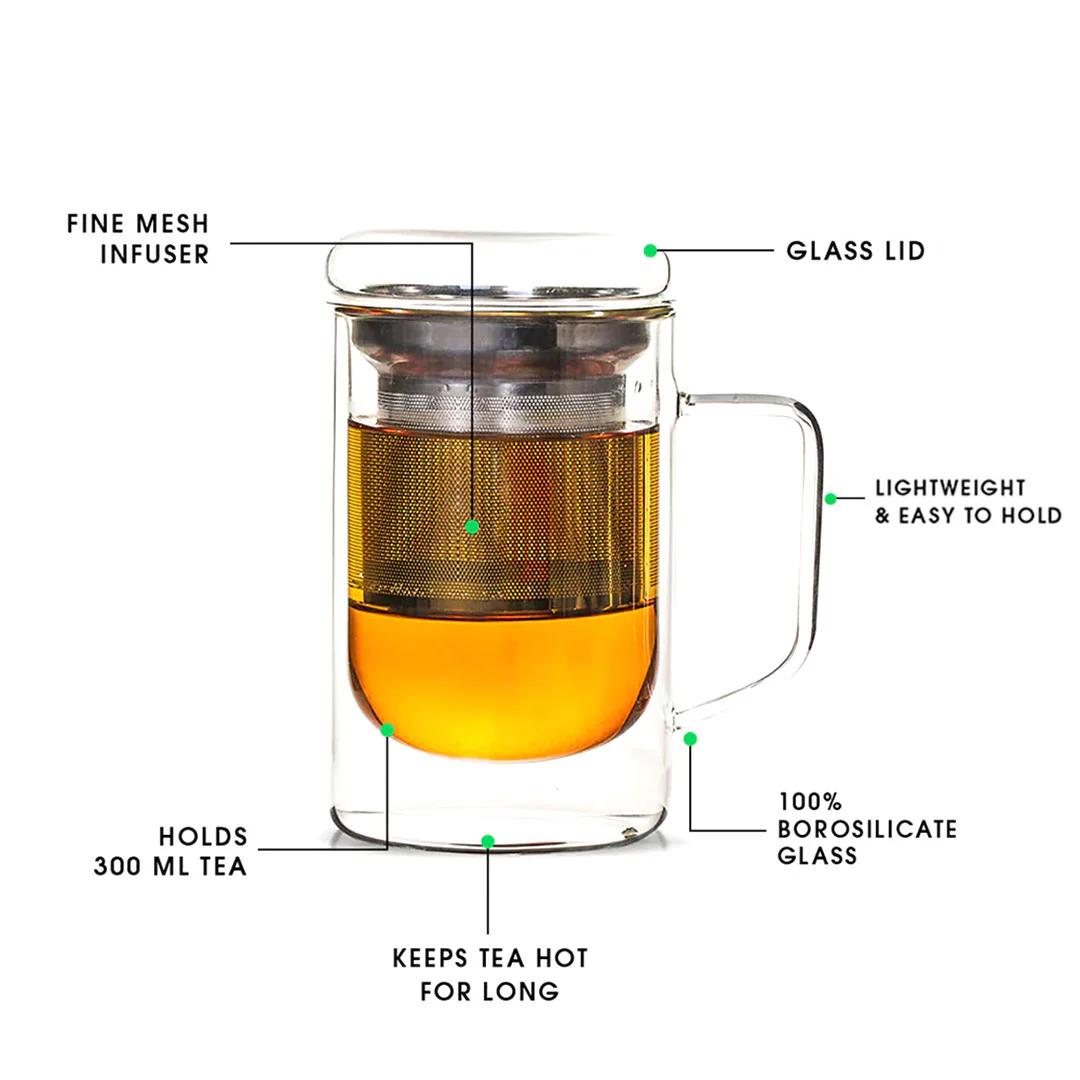 FINE MESH INFUSER

GLASS LID

LIGHTWEIGHT & EASY TO HOLD

HOLDS 300 ML TEA

100% BOROSILICATE GLASS

KEEPS TEA HOT FOR LONG